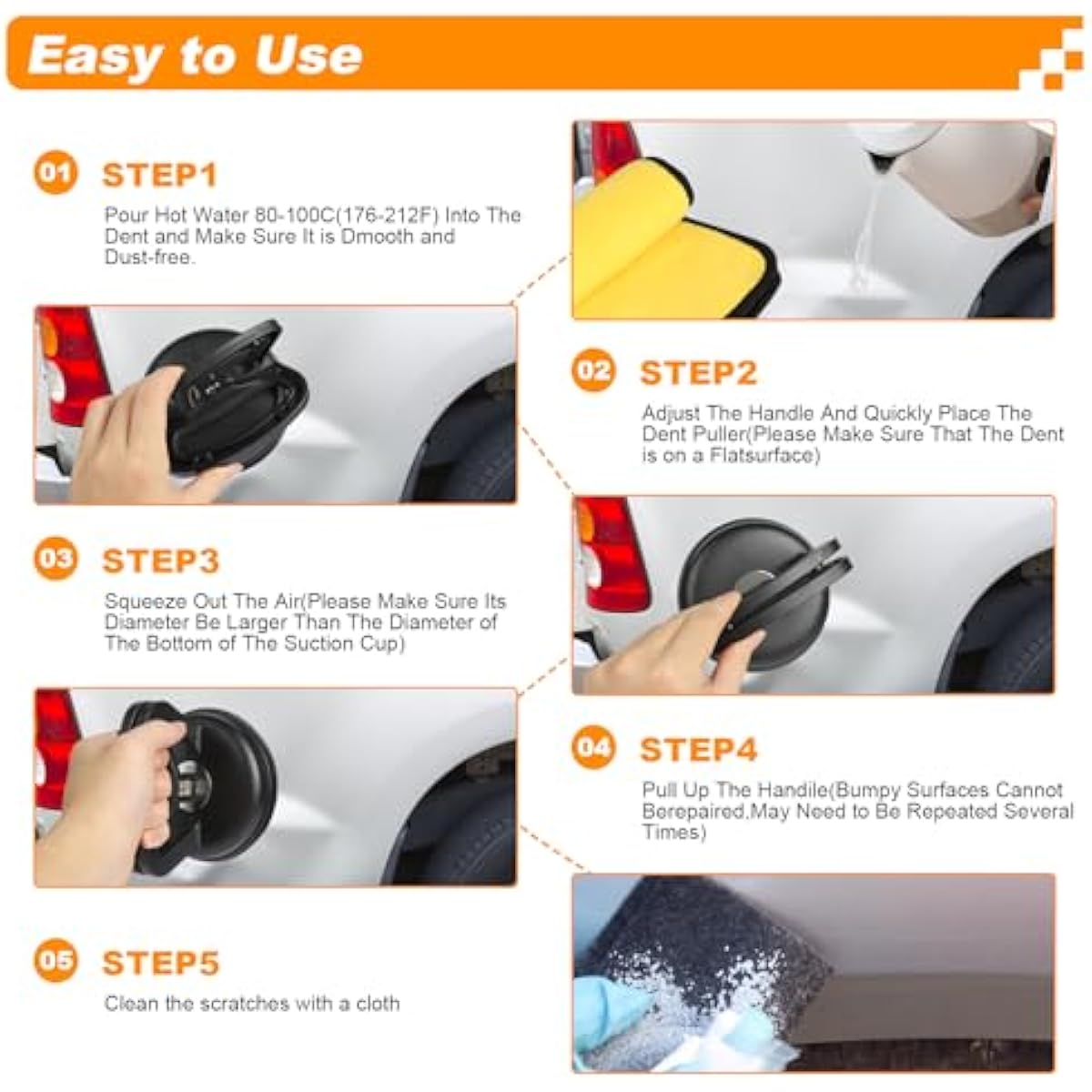 Easy to Use

01 STEP1

Pour Hot Water 80-100C(176-212F) Into The Dent and Make Sure It is Dmooth and Dust-free.

02 STEP2

Adjust The Handle And Quickly Place The Dent Puller(Please Make Sure That The Dent is on a Flatsurface)

03 STEP3

Squeeze Out The Air(Please Make Sure Its Diameter Be Larger Than The Diameter of The Bottom of The Suction Cup)

04 STEP4

Pull Up The Handile(Bumpy Surfaces Cannot Berepaired,May Need to Be Repeated Several Times)

05 STEP5

Clean the scratches with a cloth