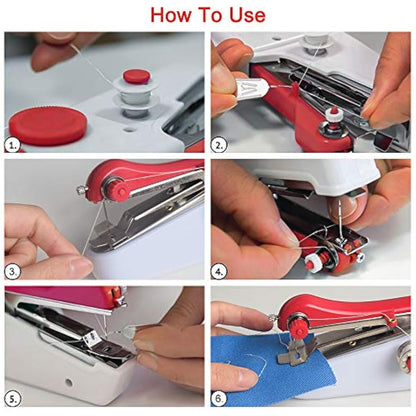 How To Use

1.

2.

3.

4.

5.

6.